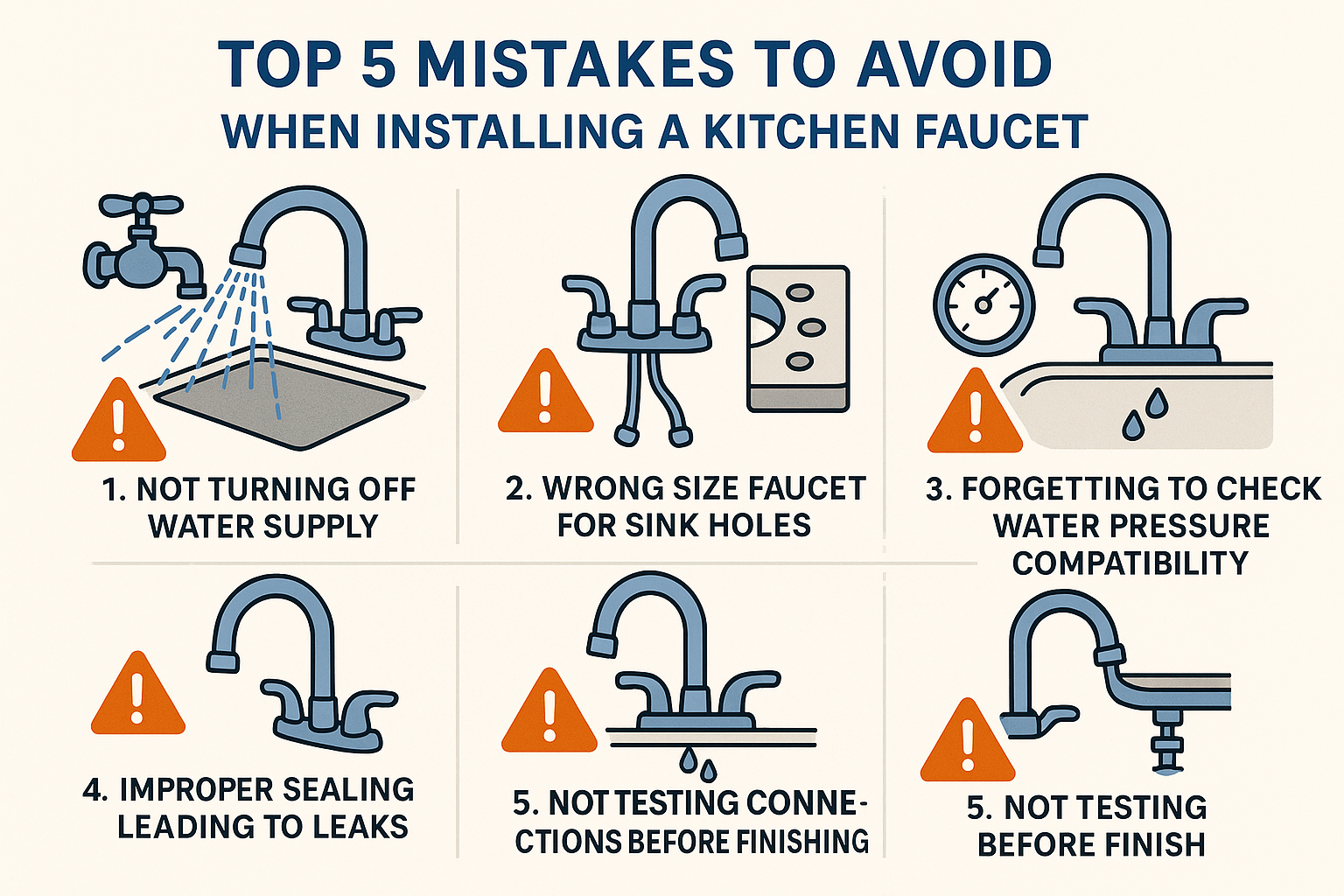 TOP 5 MISTAKES TO AVOID
WHEN INSTALLING A KITCHEN FAUCET

1. NOT TURNING OFF WATER SUPPLY

2. WRONG SIZE FAUCET FOR SINK HOLES

3. FORGETTING TO CHECK WATER PRESSURE COMPATIBILITY

4. IMPROPER SEALING LEADING TO LEAKS

5. NOT TESTING CONNECTIONS BEFORE FINISHING

5. NOT TESTING BEFORE FINISH