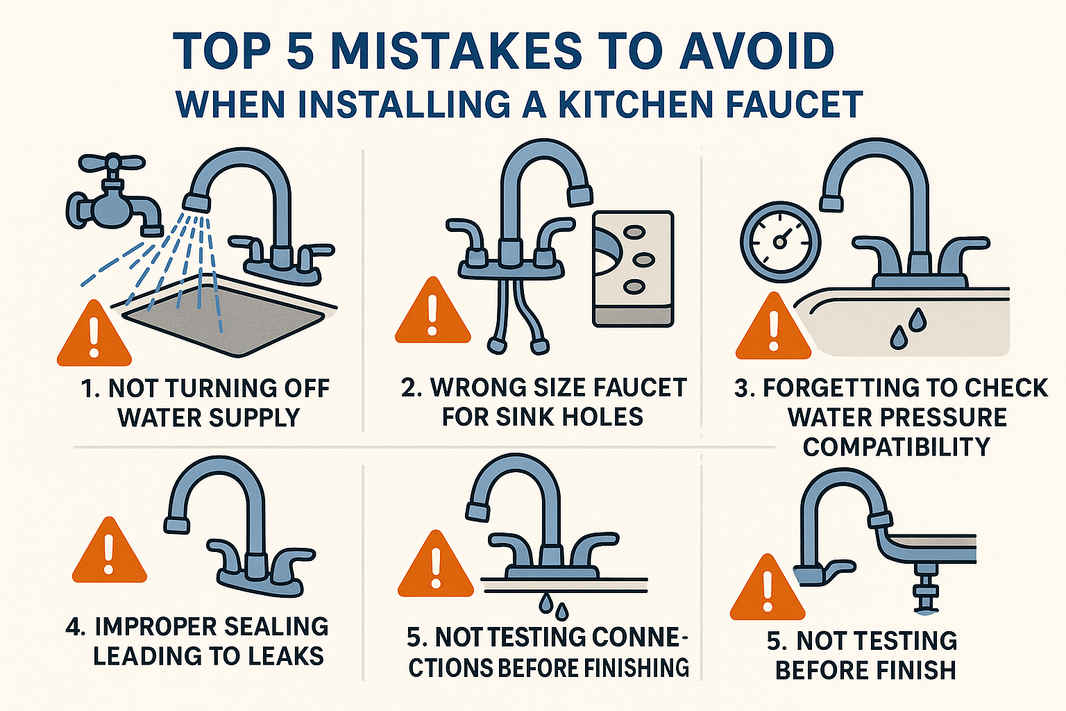 TOP 5 MISTAKES TO AVOID
WHEN INSTALLING A KITCHEN FAUCET

1. NOT TURNING OFF WATER SUPPLY

2. WRONG SIZE FAUCET FOR SINK HOLES

3. FORGETTING TO CHECK WATER PRESSURE COMPATIBILITY

4. IMPROPER SEALING LEADING TO LEAKS

5. NOT TESTING CONNECTIONS BEFORE FINISHING

5. NOT TESTING BEFORE FINISH