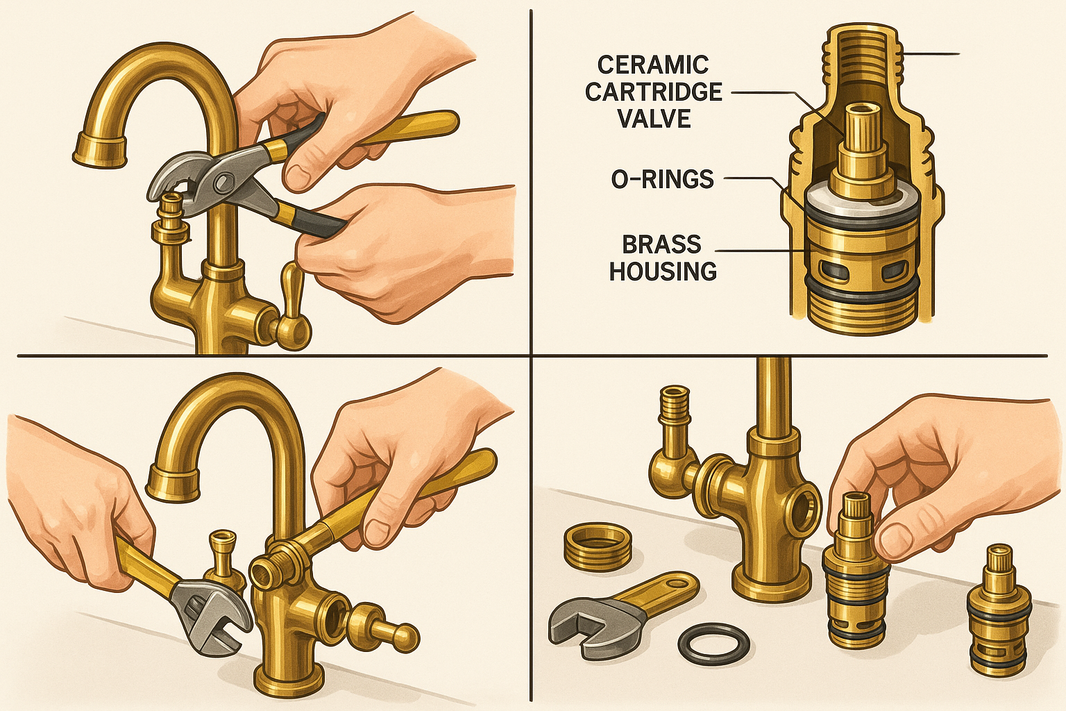 CERAMIC CARTRIDGE VALVE

O-RINGS

BRASS HOUSING